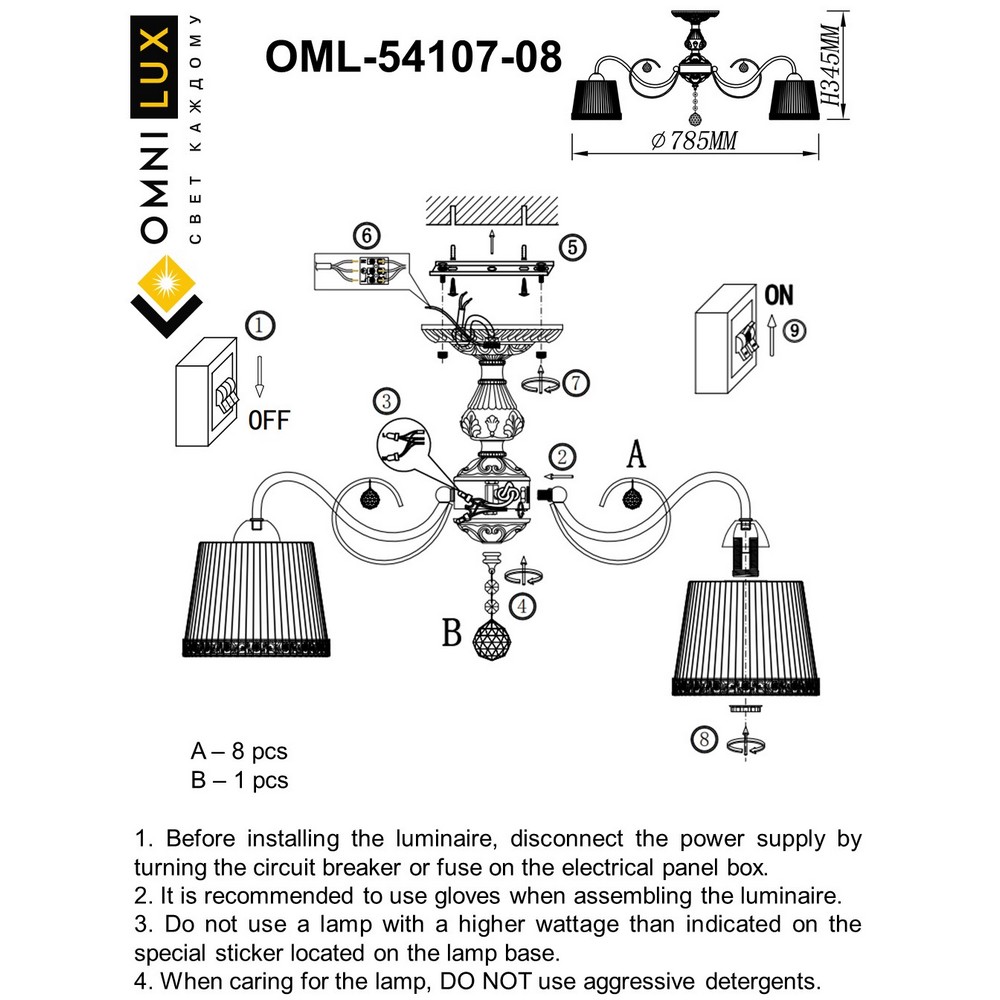 OMNI LUX
СВЕТ КАЖДОМУ

OML-54107-08

H345MM
Ø785MM

6
5
1
OFF
ON
9
7
3
2
A
4
B
8

A – 8 pcs
B – 1 pcs

1. Before installing the luminaire, disconnect the power supply by turning the circuit breaker or fuse on the electrical panel box.
2. It is recommended to use gloves when assembling the luminaire.
3. Do not use a lamp with a higher wattage than indicated on the special sticker located on the lamp base.
4. When caring for the lamp, DO NOT use aggressive detergents.