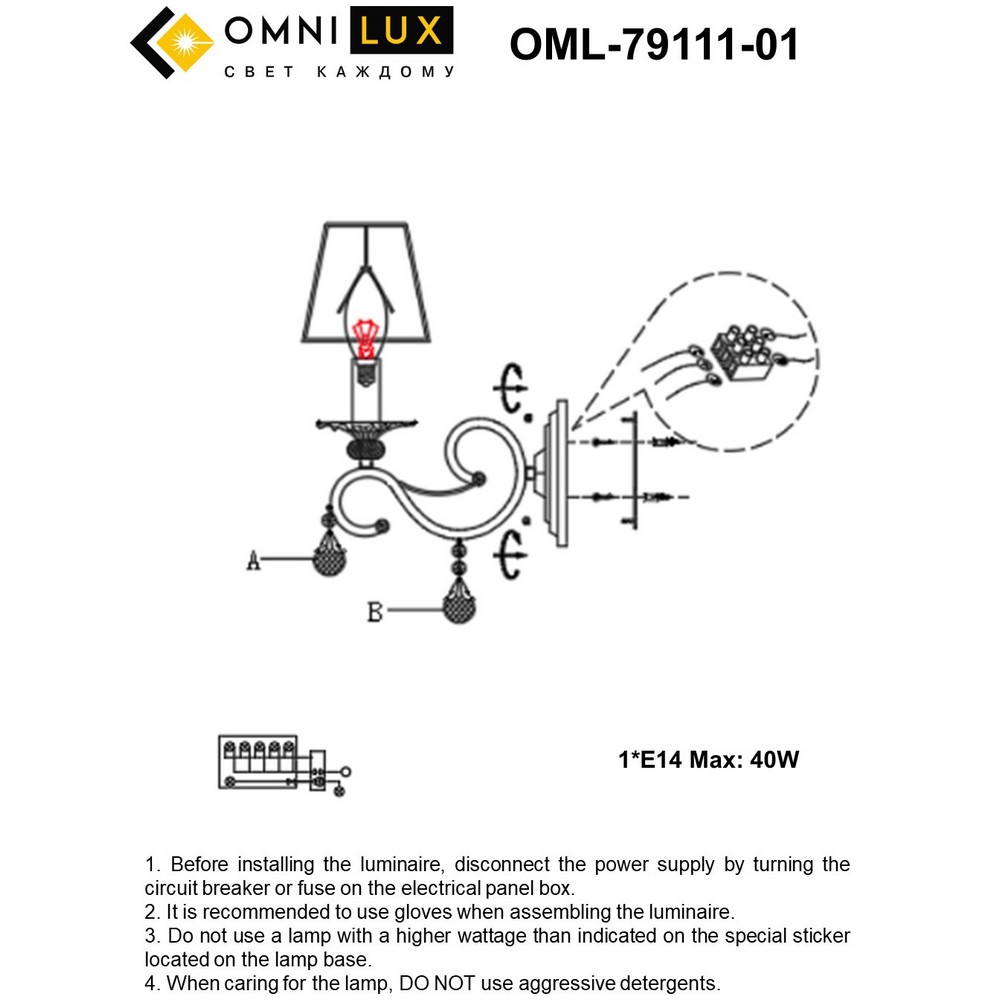 OMNI LUX
СВЕТ КАЖДОМУ

OML-79111-01

A

B

1*E14 Max: 40W

1. Before installing the luminaire, disconnect the power supply by turning the circuit breaker or fuse on the electrical panel box.
2. It is recommended to use gloves when assembling the luminaire.
3. Do not use a lamp with a higher wattage than indicated on the special sticker located on the lamp base.
4. When caring for the lamp, DO NOT use aggressive detergents.