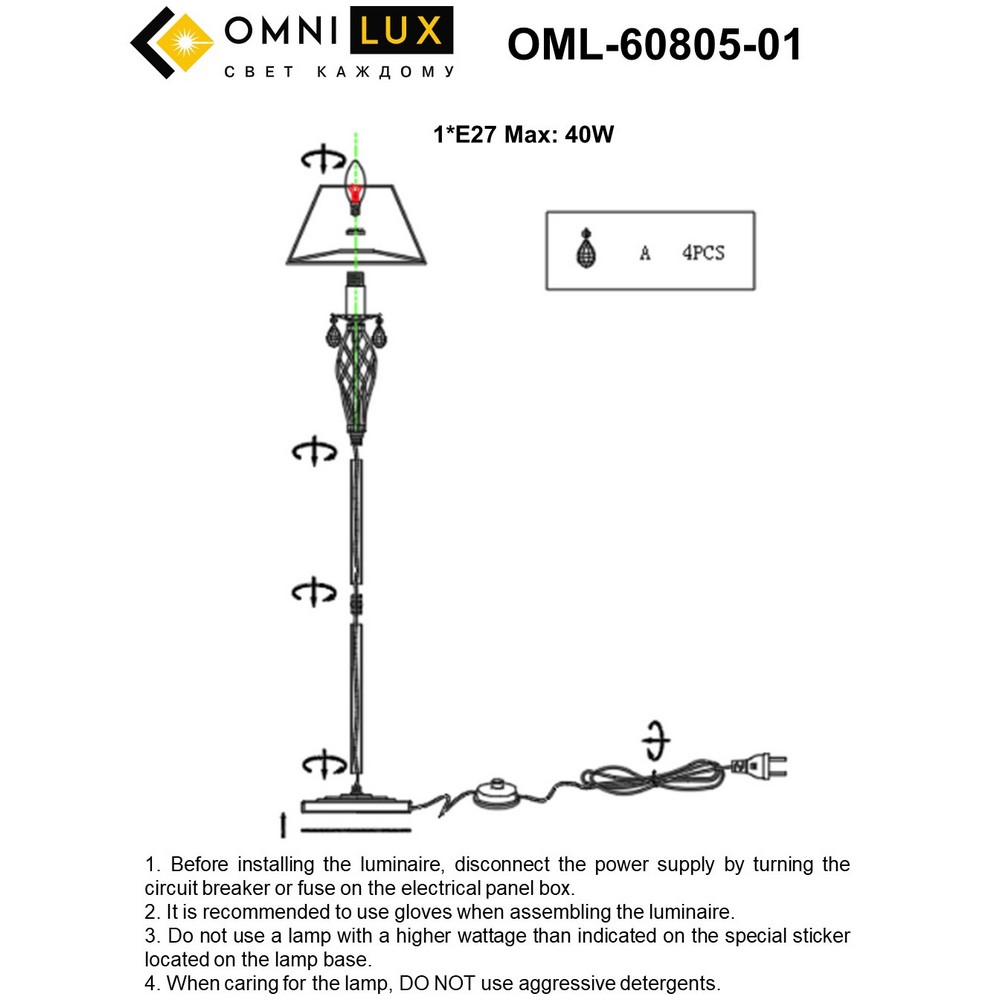 OMNI LUX
СВЕТ КАЖДОМУ

OML-60805-01

1*E27 Max: 40W

A 4PCS

1. Before installing the luminaire, disconnect the power supply by turning the circuit breaker or fuse on the electrical panel box.
2. It is recommended to use gloves when assembling the luminaire.
3. Do not use a lamp with a higher wattage than indicated on the special sticker located on the lamp base.
4. When caring for the lamp, DO NOT use aggressive detergents.