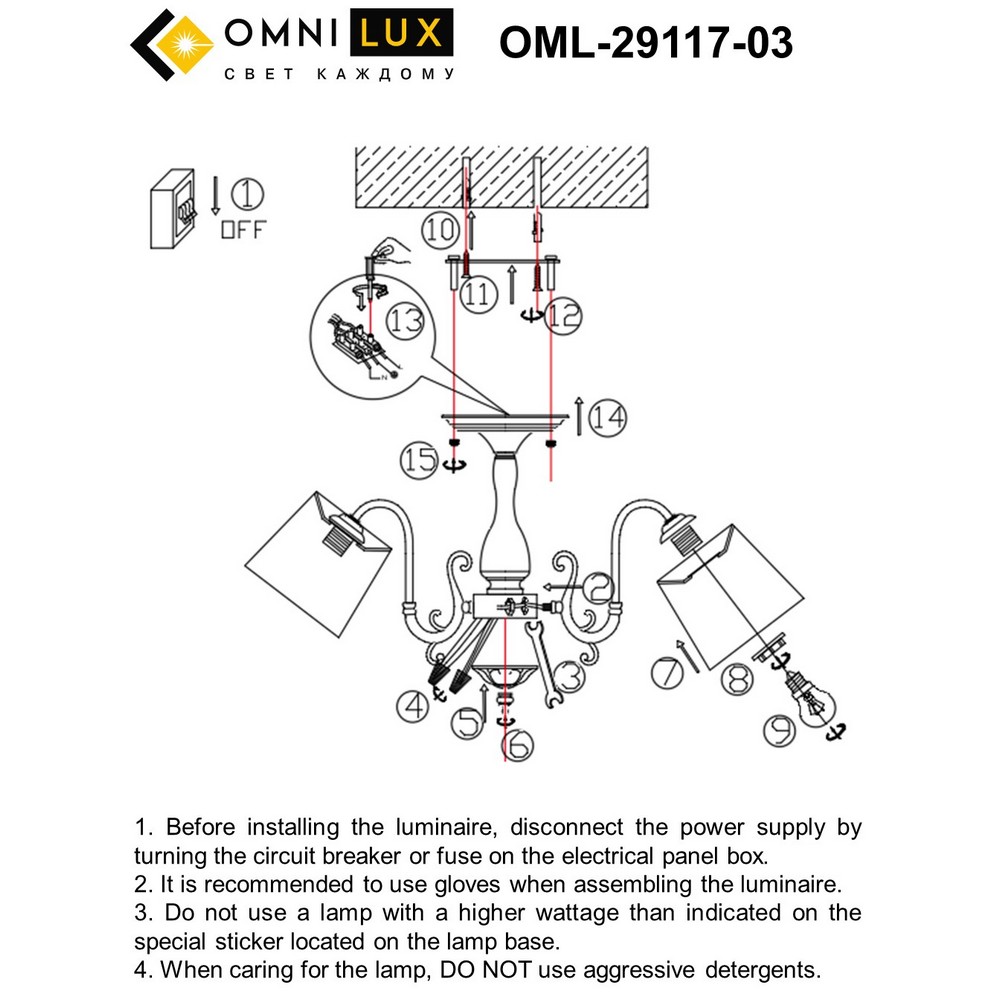 OMNI LUX
СВЕТ КАЖДОМУ

OML-29117-03

1
OFF
10
11
12
13
L N
14
15
2
3
4
5
6
7
8
9

1. Before installing the luminaire, disconnect the power supply by turning the circuit breaker or fuse on the electrical panel box.
2. It is recommended to use gloves when assembling the luminaire.
3. Do not use a lamp with a higher wattage than indicated on the special sticker located on the lamp base.
4. When caring for the lamp, DO NOT use aggressive detergents.