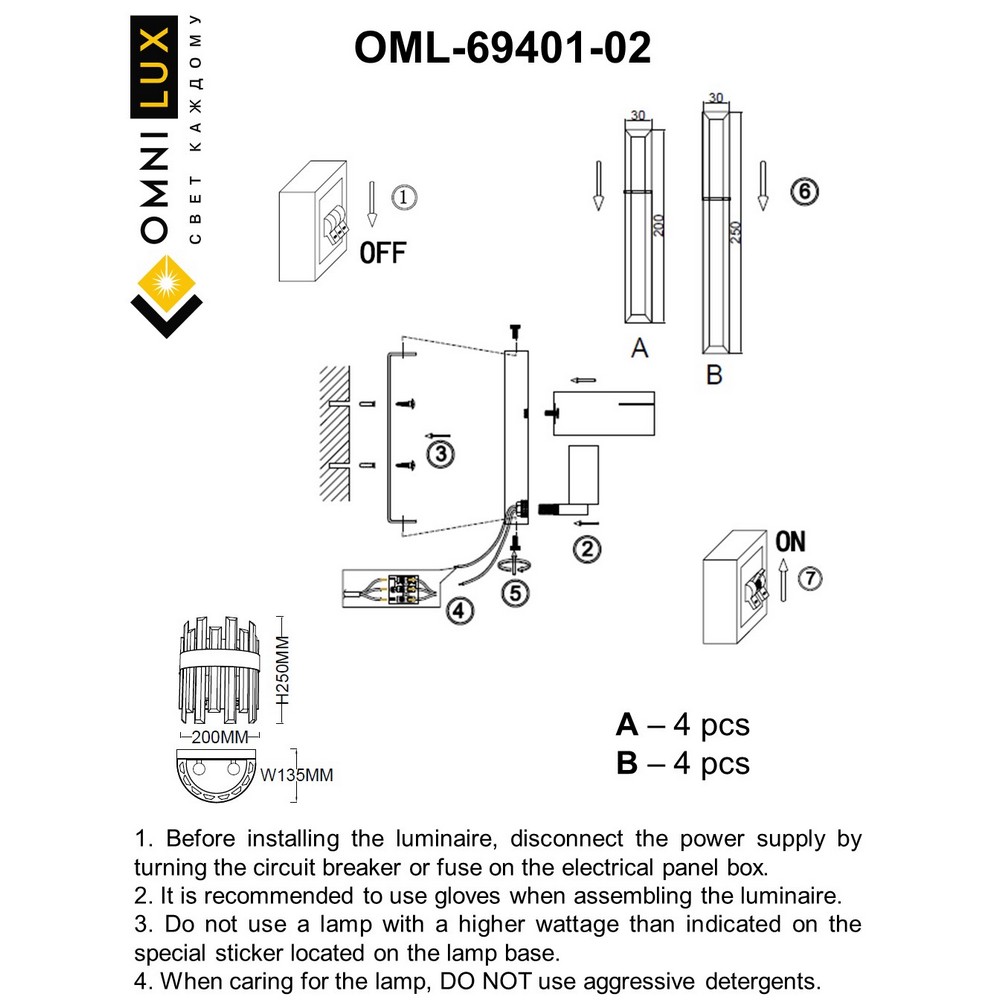 OMNI LUX
СВЕТ КАЖДОМУ

OML-69401-02

① OFF

30
200
A

30
250
B

⑥

③

②

④

⑤

ON
⑦

H250MM
200MM
W135MM

A – 4 pcs
B – 4 pcs

1. Before installing the luminaire, disconnect the power supply by turning the circuit breaker or fuse on the electrical panel box.
2. It is recommended to use gloves when assembling the luminaire.
3. Do not use a lamp with a higher wattage than indicated on the special sticker located on the lamp base.
4. When caring for the lamp, DO NOT use aggressive detergents.