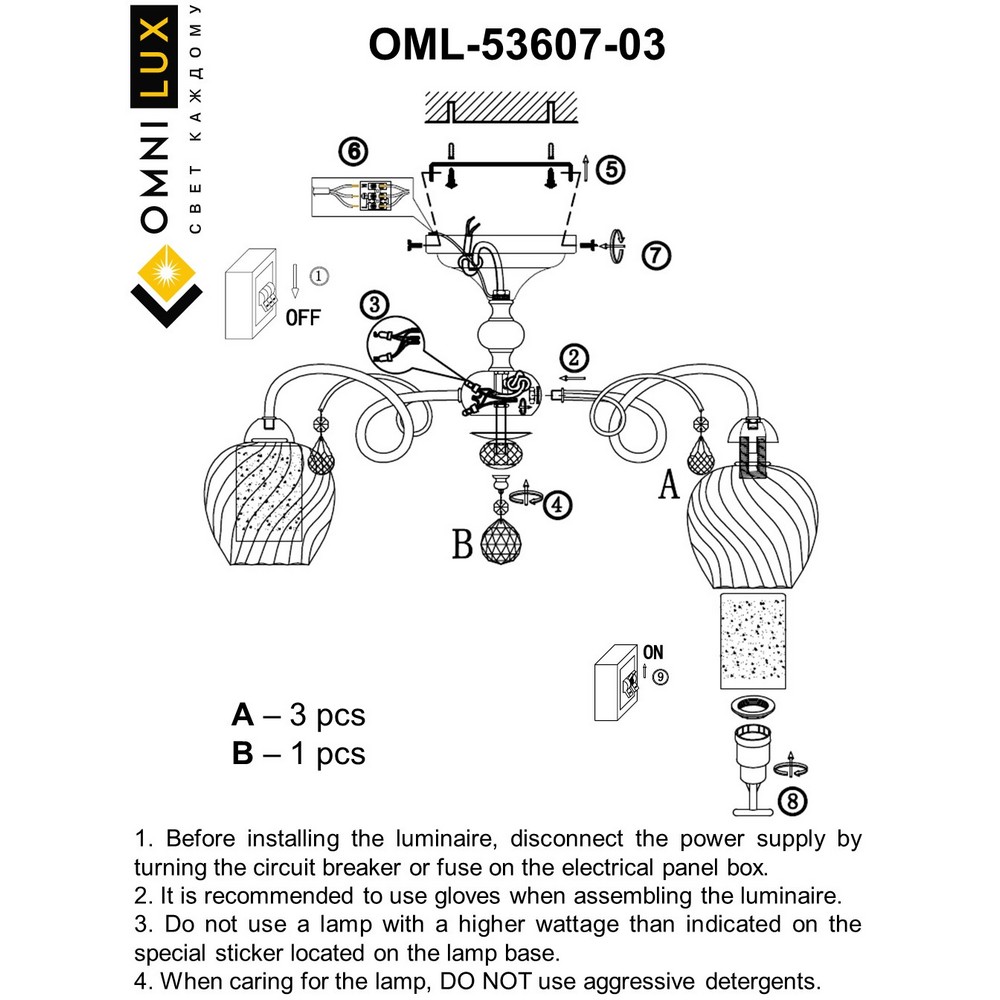 OMNILUX
СВЕТ КАЖДОМУ

OML-53607-03

6
5
7
1
OFF
3
2
4
A
B
ON
9
8

**A** – 3 pcs
**B** – 1 pcs

1. Before installing the luminaire, disconnect the power supply by turning the circuit breaker or fuse on the electrical panel box.
2. It is recommended to use gloves when assembling the luminaire.
3. Do not use a lamp with a higher wattage than indicated on the special sticker located on the lamp base.
4. When caring for the lamp, DO NOT use aggressive detergents.