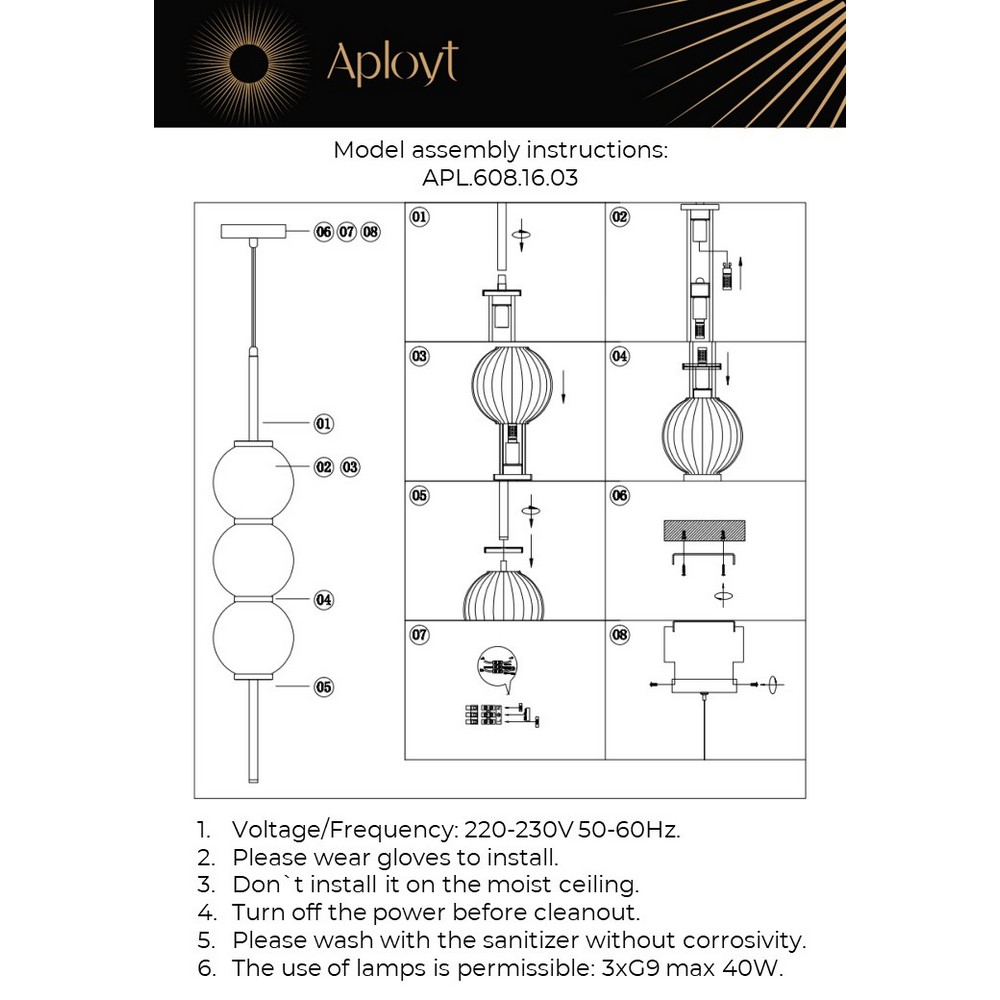 Aployt

Model assembly instructions:
APL.608.16.03

06 07 08

01

02 03

04

05

01

02

03

04

05

06

07

08

1. Voltage/Frequency: 220-230V 50-60Hz.
2. Please wear gloves to install.
3. Don`t install it on the moist ceiling.
4. Turn off the power before cleanout.
5. Please wash with the sanitizer without corrosivity.
6. The use of lamps is permissible: 3xG9 max 40W.