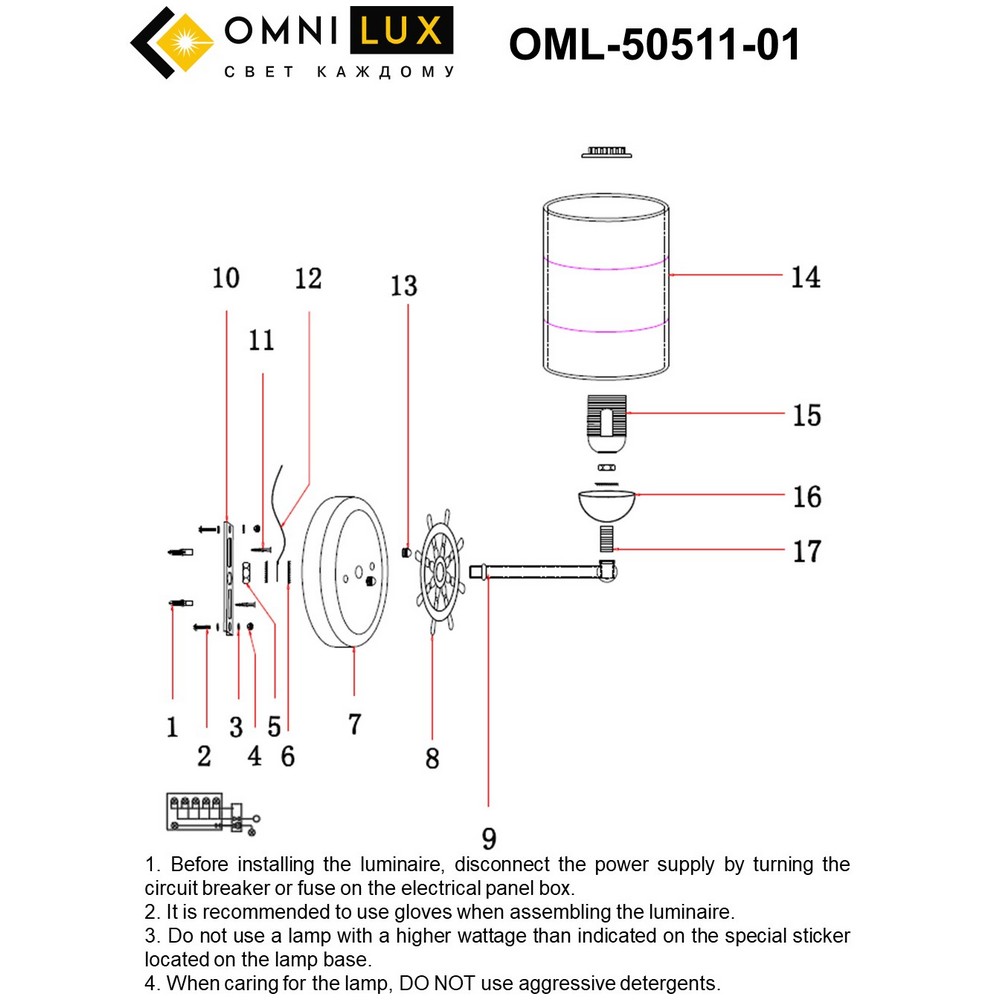 OMNI LUX
СВЕТ КАЖДОМУ

OML-50511-01

10
12
11
13
14
15
16
17
1
2
3
4
5
6
7
8
9

1. Before installing the luminaire, disconnect the power supply by turning the circuit breaker or fuse on the electrical panel box.
2. It is recommended to use gloves when assembling the luminaire.
3. Do not use a lamp with a higher wattage than indicated on the special sticker located on the lamp base.
4. When caring for the lamp, DO NOT use aggressive detergents.