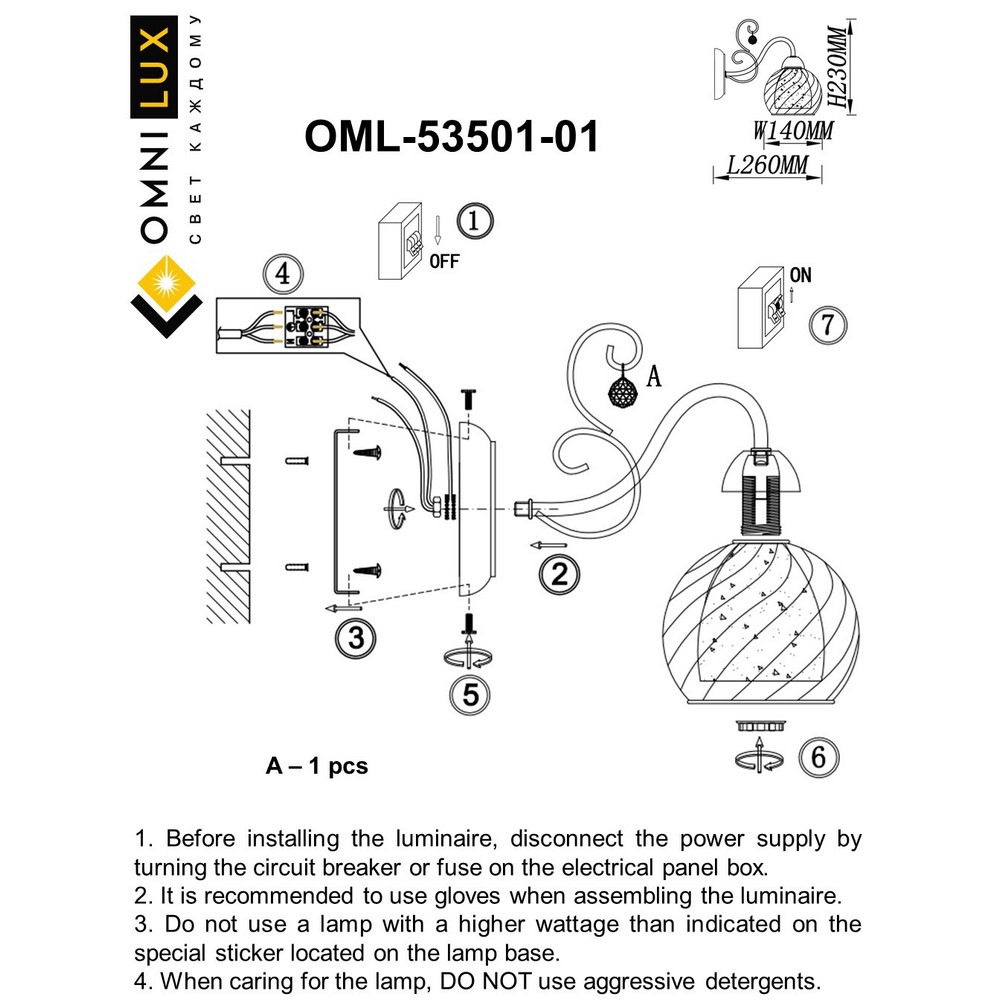 OMNILUX
СВЕТ КАЖДОМУ

OML-53501-01

H230MM
W140MM
L260MM

1
OFF

4

ON
7

A

2

3

5

6

A – 1 pcs

1. Before installing the luminaire, disconnect the power supply by turning the circuit breaker or fuse on the electrical panel box.
2. It is recommended to use gloves when assembling the luminaire.
3. Do not use a lamp with a higher wattage than indicated on the special sticker located on the lamp base.
4. When caring for the lamp, DO NOT use aggressive detergents.