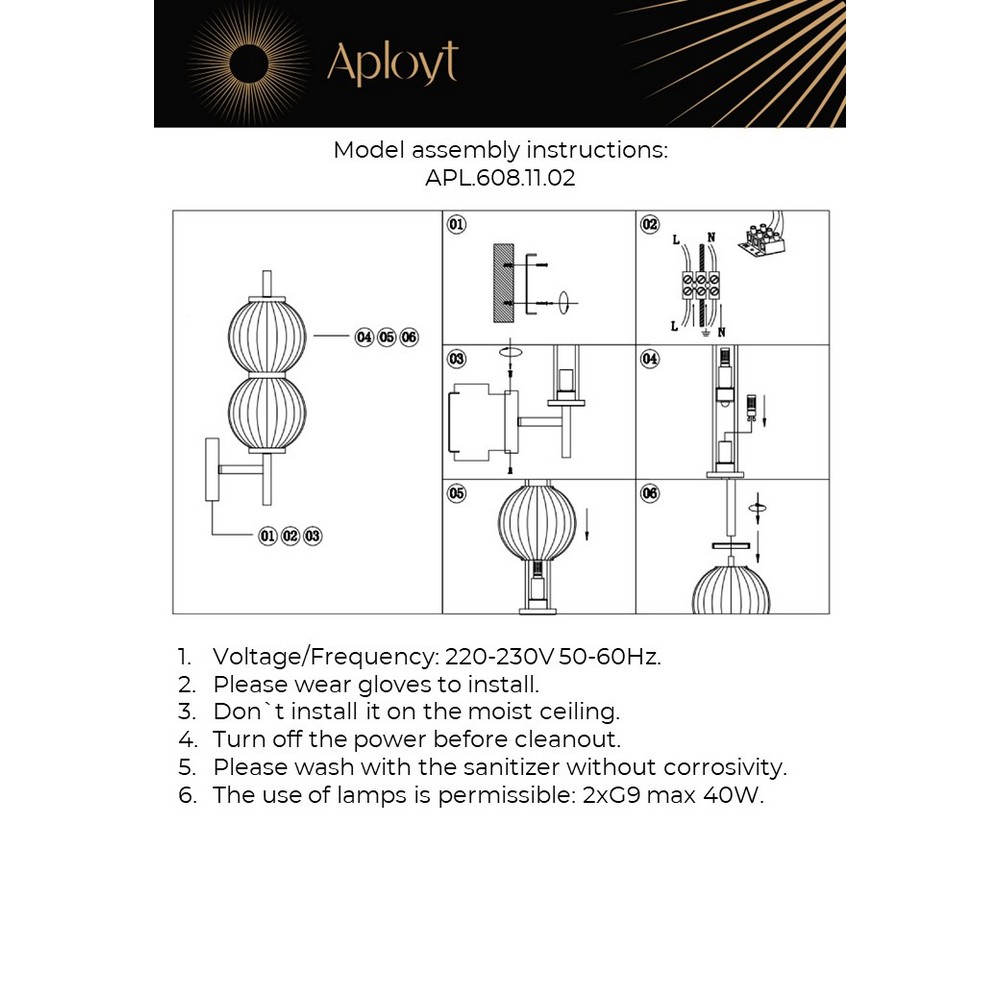 Aployt

Model assembly instructions:
APL.608.11.02

04 05 06

01 02 03

01

02

L N

L N

03

04

05

06

1. Voltage/Frequency: 220-230V 50-60Hz.
2. Please wear gloves to install.
3. Don`t install it on the moist ceiling.
4. Turn off the power before cleanout.
5. Please wash with the sanitizer without corrosivity.
6. The use of lamps is permissible: 2xG9 max 40W.