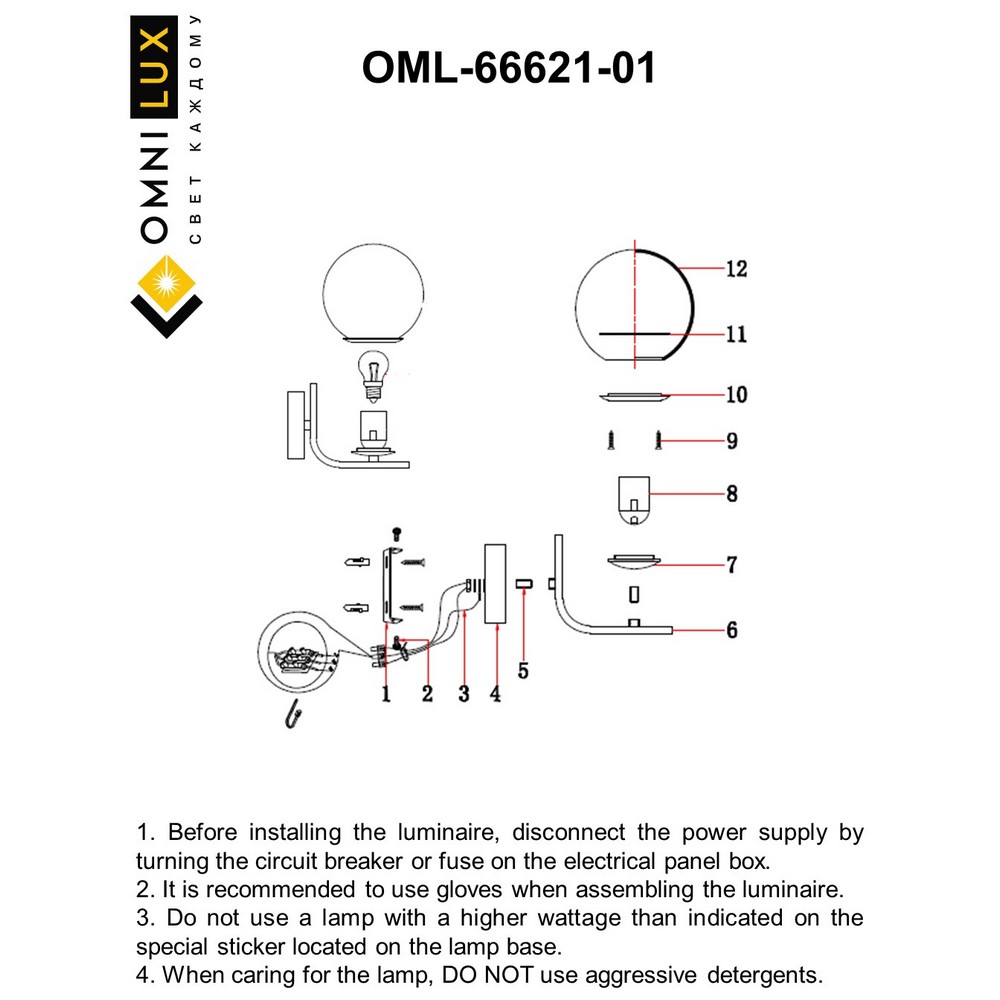 OMNI LUX
СВЕТ КАЖДОМУ

OML-66621-01

12
11
10
9
8
7
6
1 2 3 4 5

1. Before installing the luminaire, disconnect the power supply by turning the circuit breaker or fuse on the electrical panel box.
2. It is recommended to use gloves when assembling the luminaire.
3. Do not use a lamp with a higher wattage than indicated on the special sticker located on the lamp base.
4. When caring for the lamp, DO NOT use aggressive detergents.