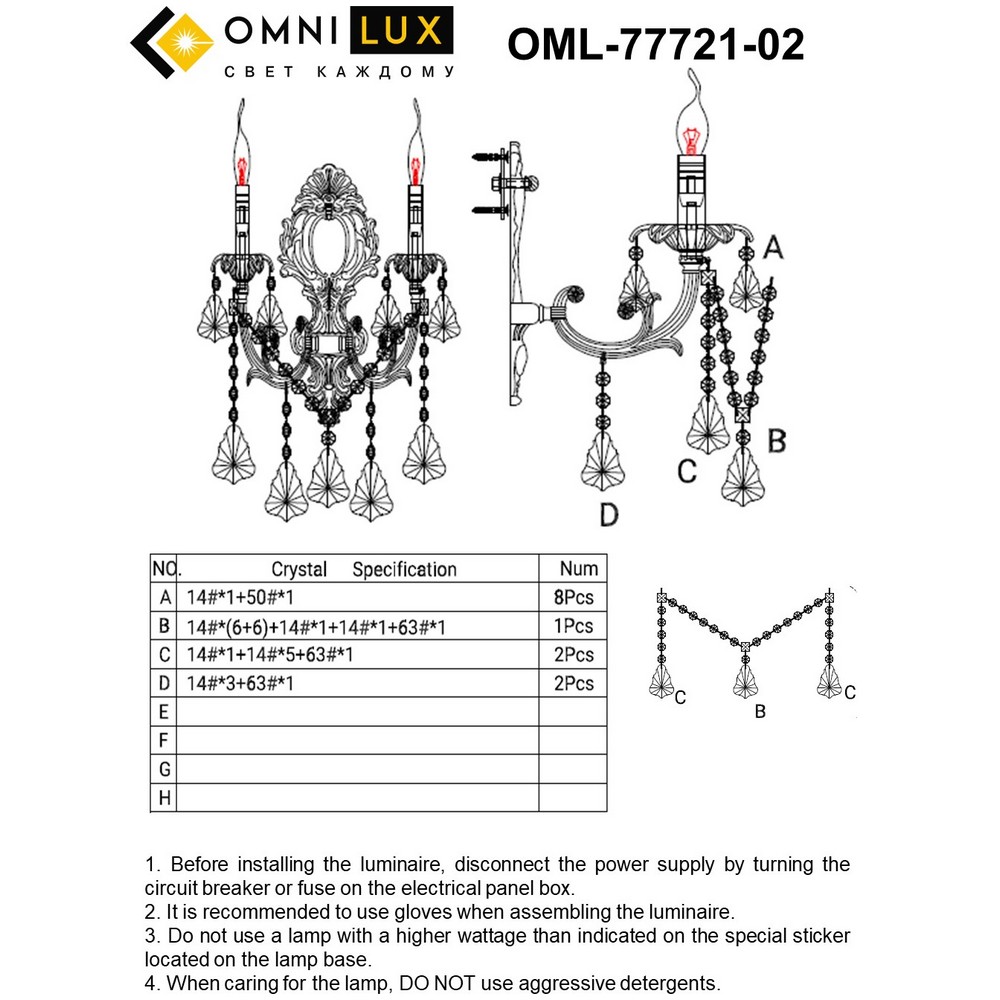 OMNI LUX
СВЕТ КАЖДОМУ

OML-77721-02

A

B

C

D

| NO. | Crystal Specification | Num |
|---|---|---|
| A | 14#*1+50#*1 | 8Pcs |
| B | 14#*(6+6)+14#*1+14#*1+63#*1 | 1Pcs |
| C | 14#*1+14#*5+63#*1 | 2Pcs |
| D | 14#*3+63#*1 | 2Pcs |
| E | | |
| F | | |
| G | | |
| H | | |

C B C

1. Before installing the luminaire, disconnect the power supply by turning the circuit breaker or fuse on the electrical panel box.
2. It is recommended to use gloves when assembling the luminaire.
3. Do not use a lamp with a higher wattage than indicated on the special sticker located on the lamp base.
4. When caring for the lamp, DO NOT use aggressive detergents.