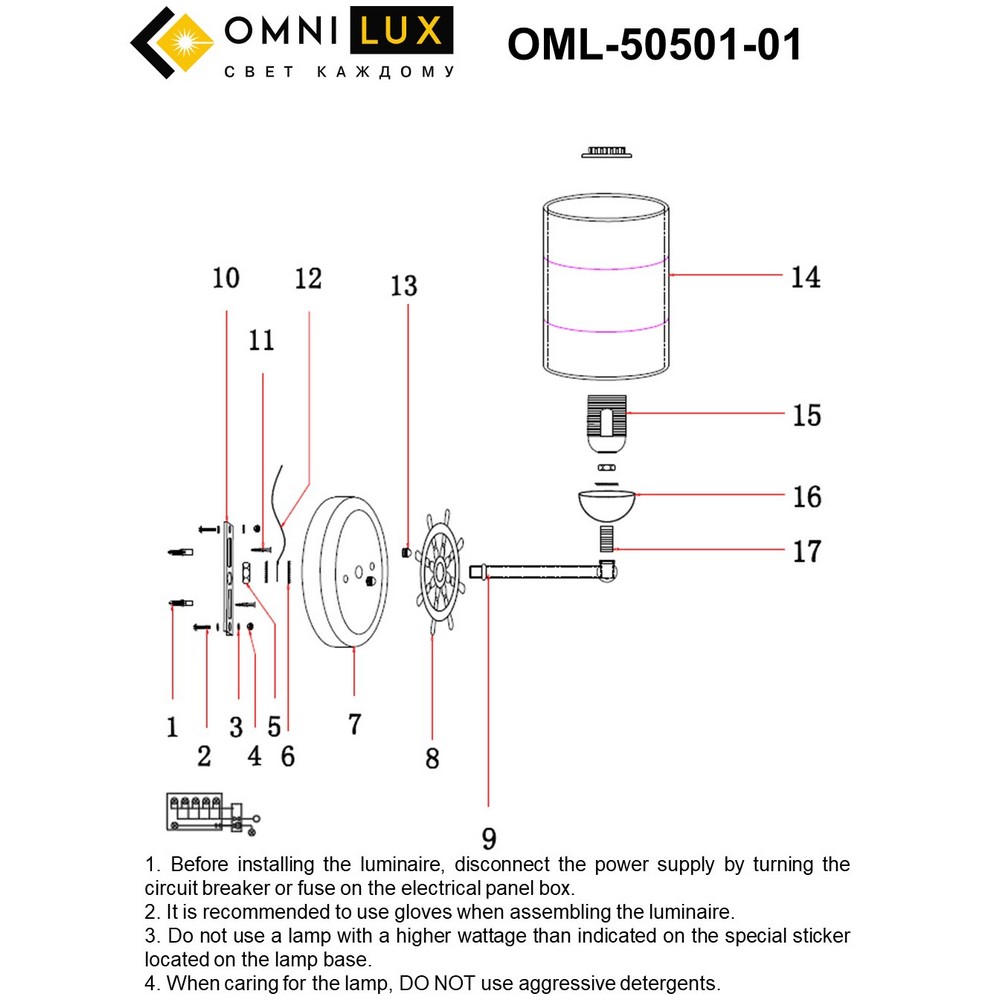 OMNI LUX
СВЕТ КАЖДОМУ

OML-50501-01

10
12
11
13
14
15
16
17
1
2
3
4
5
6
7
8
9

1. Before installing the luminaire, disconnect the power supply by turning the circuit breaker or fuse on the electrical panel box.
2. It is recommended to use gloves when assembling the luminaire.
3. Do not use a lamp with a higher wattage than indicated on the special sticker located on the lamp base.
4. When caring for the lamp, DO NOT use aggressive detergents.