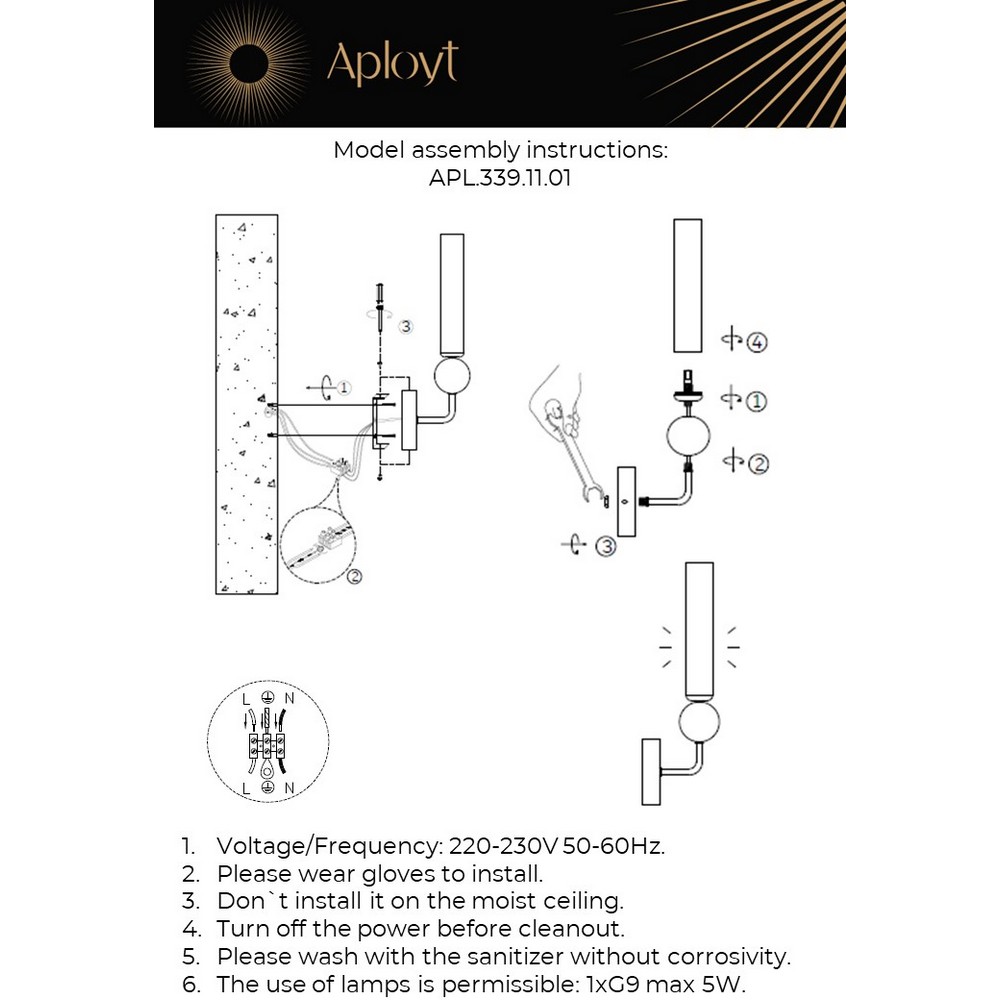 Aployt

Model assembly instructions:
APL.339.11.01

③
①
②

④
①
②
③

L N
L N

1. Voltage/Frequency: 220-230V 50-60Hz.
2. Please wear gloves to install.
3. Don`t install it on the moist ceiling.
4. Turn off the power before cleanout.
5. Please wash with the sanitizer without corrosivity.
6. The use of lamps is permissible: 1xG9 max 5W.