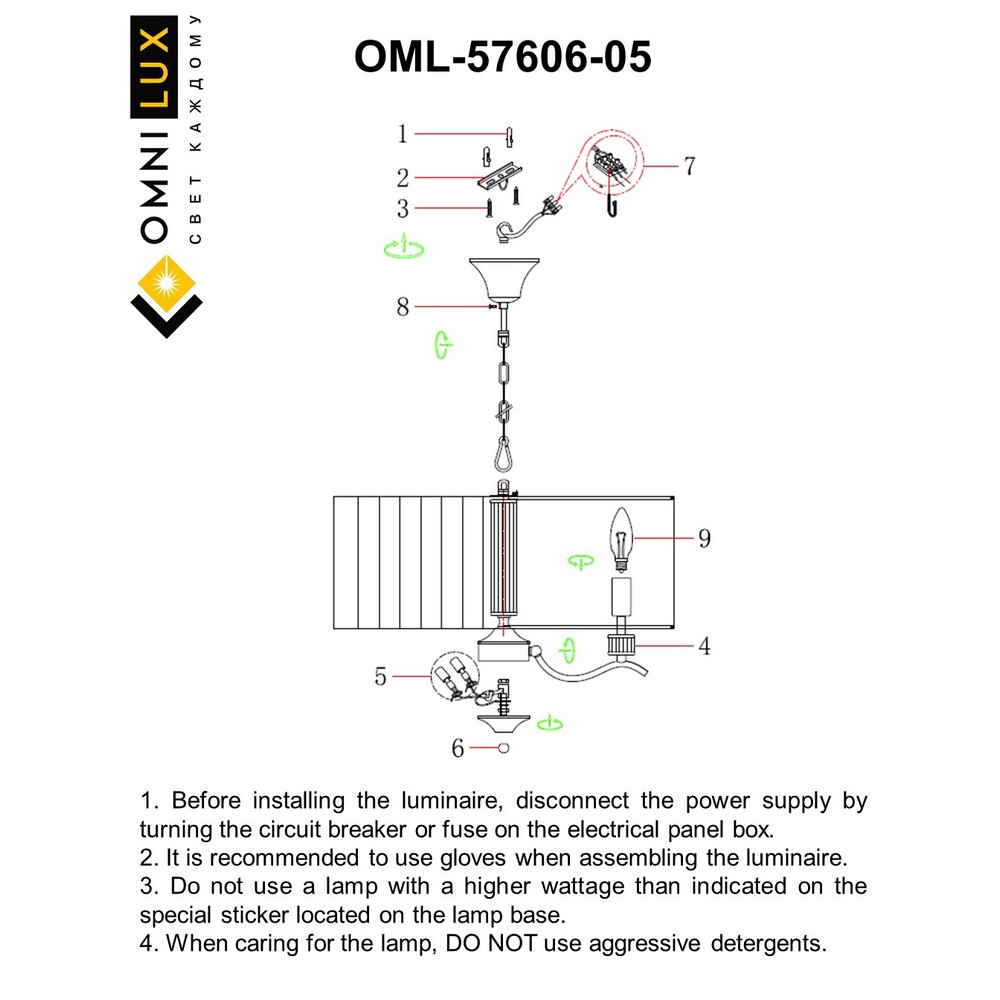 OMNI LUX
СВЕТ КАЖДОМУ

OML-57606-05

1
2
3
7
8
9
4
5
6

1. Before installing the luminaire, disconnect the power supply by turning the circuit breaker or fuse on the electrical panel box.
2. It is recommended to use gloves when assembling the luminaire.
3. Do not use a lamp with a higher wattage than indicated on the special sticker located on the lamp base.
4. When caring for the lamp, DO NOT use aggressive detergents.