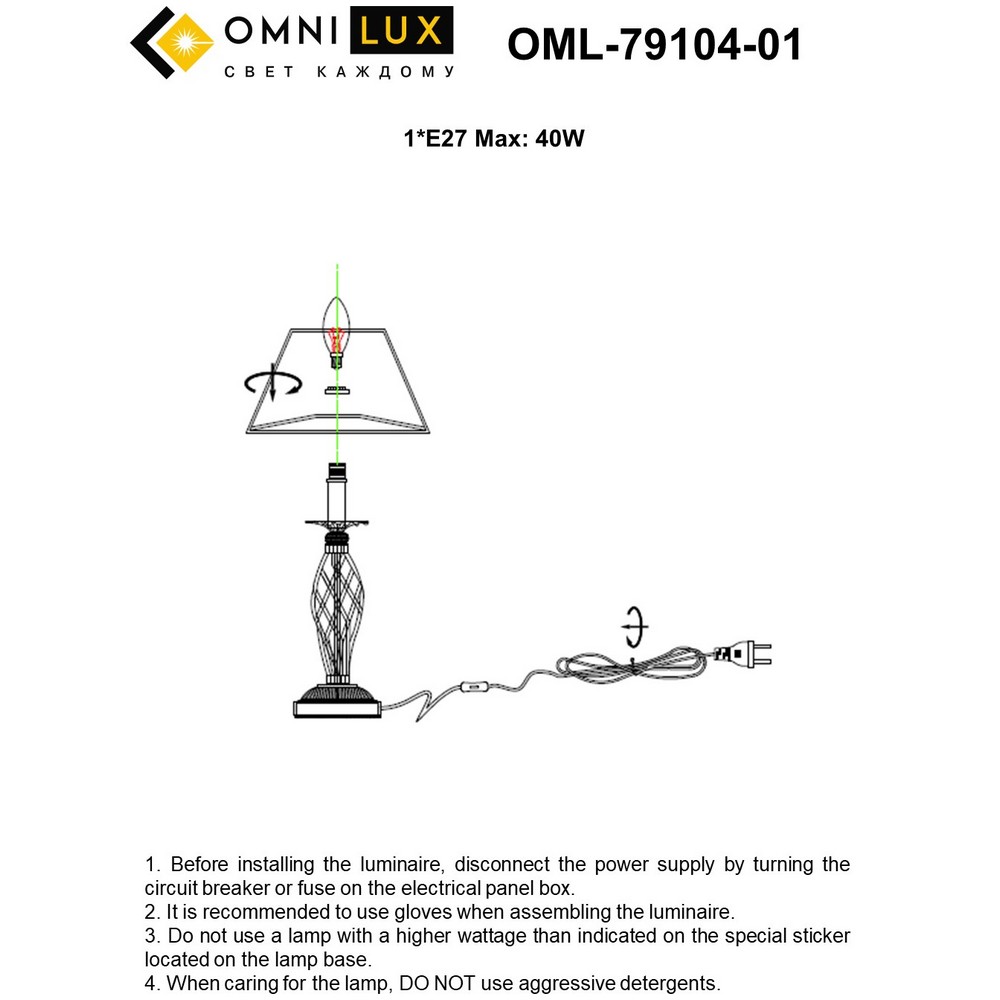 OMNI LUX
СВЕТ КАЖДОМУ

OML-79104-01

1*E27 Max: 40W

1. Before installing the luminaire, disconnect the power supply by turning the circuit breaker or fuse on the electrical panel box.
2. It is recommended to use gloves when assembling the luminaire.
3. Do not use a lamp with a higher wattage than indicated on the special sticker located on the lamp base.
4. When caring for the lamp, DO NOT use aggressive detergents.