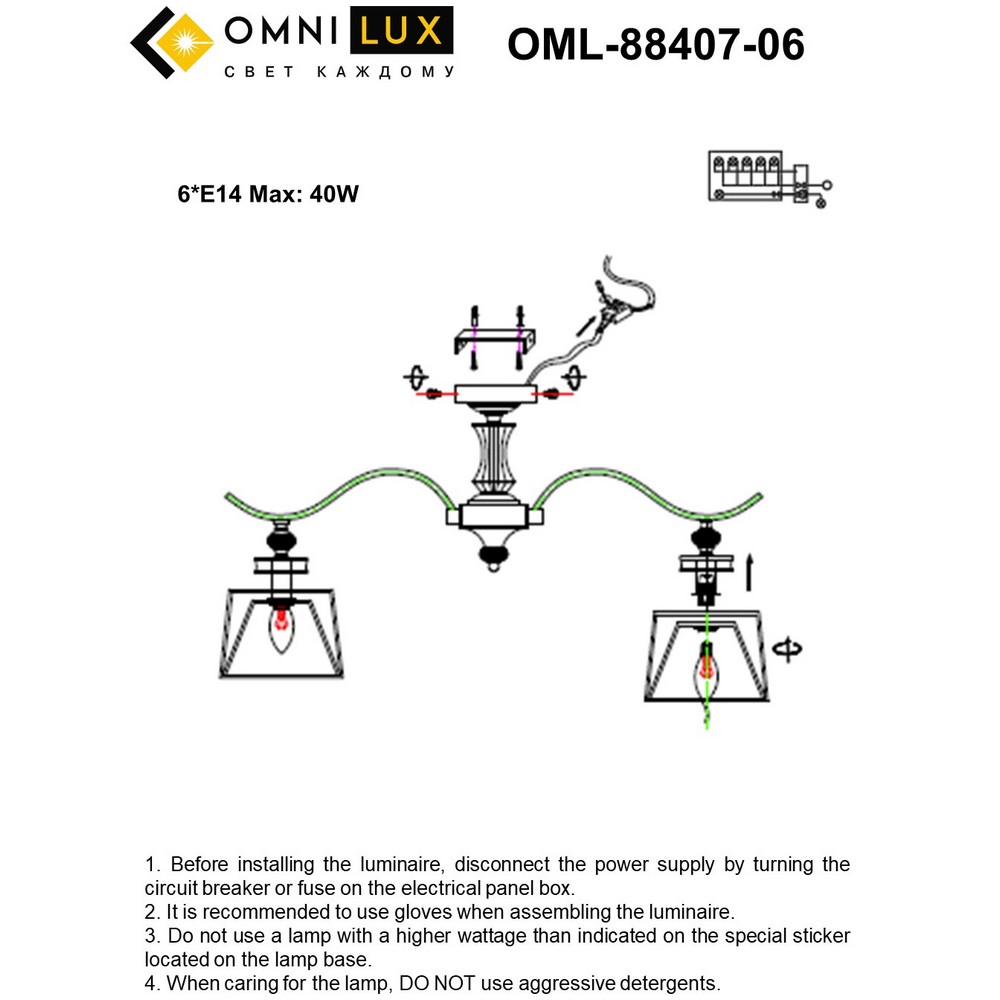 OMNI LUX
СВЕТ КАЖДОМУ

OML-88407-06

6*E14 Max: 40W

1. Before installing the luminaire, disconnect the power supply by turning the circuit breaker or fuse on the electrical panel box.
2. It is recommended to use gloves when assembling the luminaire.
3. Do not use a lamp with a higher wattage than indicated on the special sticker located on the lamp base.
4. When caring for the lamp, DO NOT use aggressive detergents.