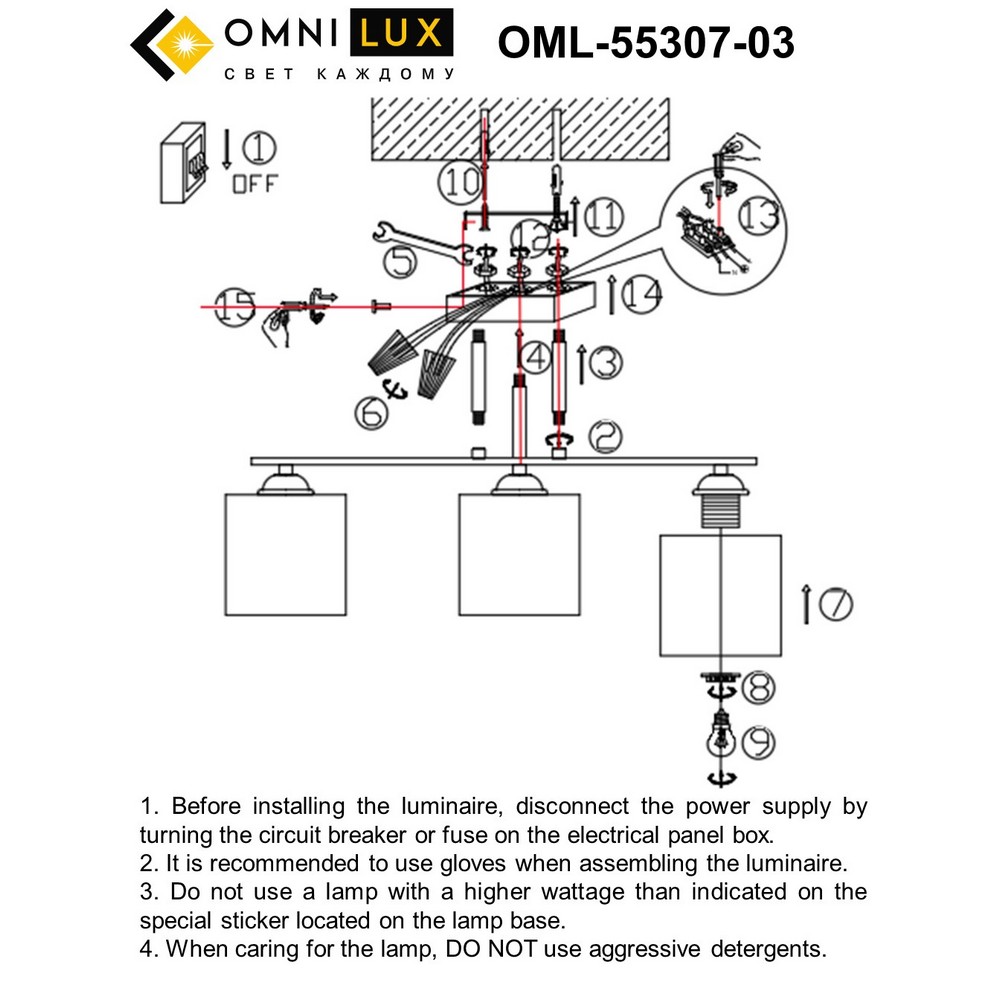 OMNI LUX
СВЕТ КАЖДОМУ
OML-55307-03

1
OFF
10
11
12
13
5
14
15
4
3
6
2
7
8
9

1. Before installing the luminaire, disconnect the power supply by turning the circuit breaker or fuse on the electrical panel box.
2. It is recommended to use gloves when assembling the luminaire.
3. Do not use a lamp with a higher wattage than indicated on the special sticker located on the lamp base.
4. When caring for the lamp, DO NOT use aggressive detergents.